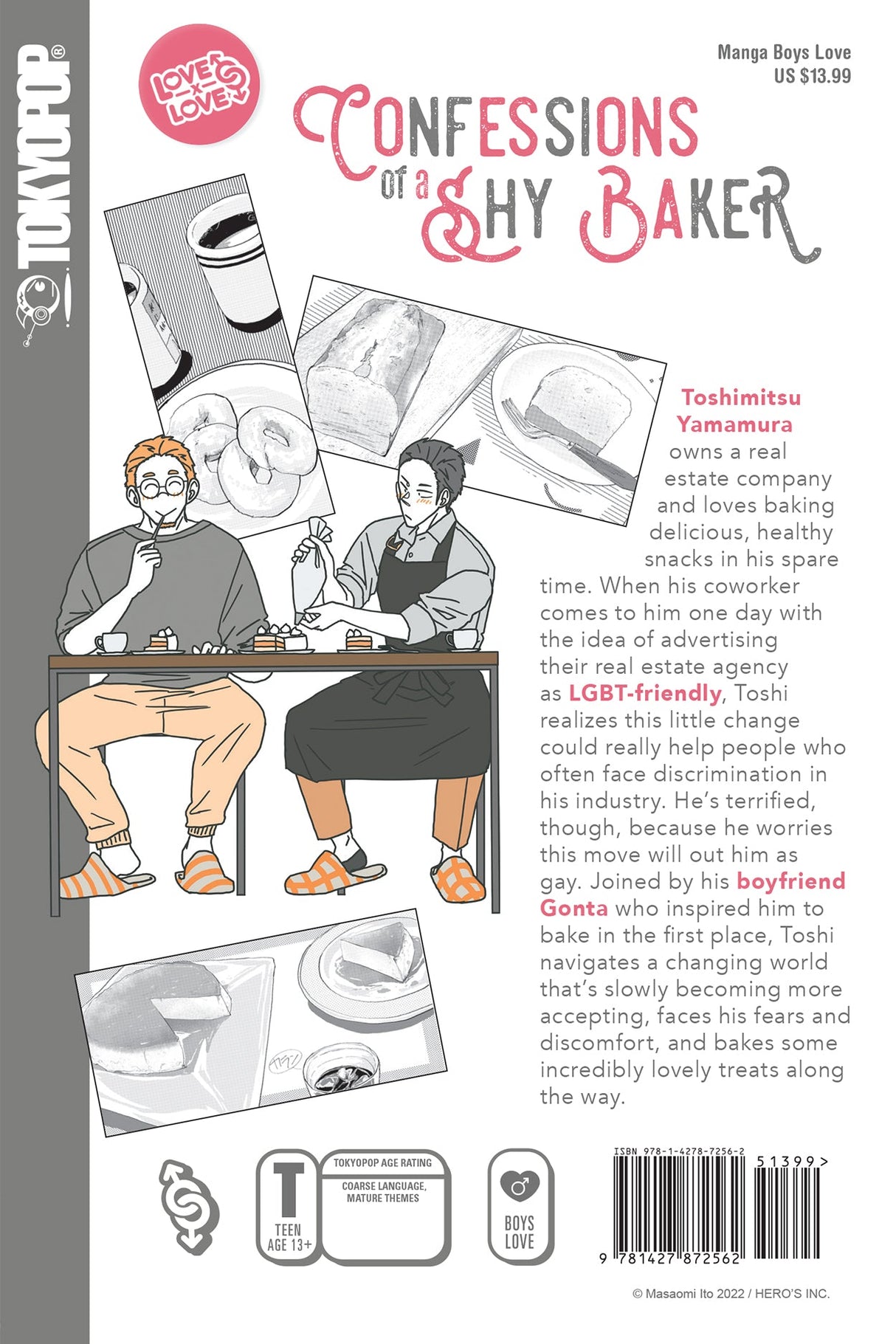 TOKYOPOP®

LOVE LOVE

Manga Boys Love
US $13.99

CONFESSIONS of a SHY BAKER

Toshimitsu Yamamura owns a real estate company and loves baking delicious, healthy snacks in his spare time. When his coworker comes to him one day with the idea of advertising their real estate agency as LGBT-friendly, Toshi realizes this little change could really help people who often face discrimination in his industry. He's terrified, though, because he worries this move will out him as gay. Joined by his boyfriend Gonta who inspired him to bake in the first place, Toshi navigates a changing world that's slowly becoming more accepting, faces his fears and discomfort, and bakes some incredibly lovely treats along the way.

T
TEEN AGE 13+

TOKYOPOP AGE RATING
COARSE LANGUAGE, MATURE THEMES

BOYS LOVE

ISBN 978-1-4278-7256-2
51399>
9 781427 872562

© Masaomi Ito 2022 / HERO'S INC.